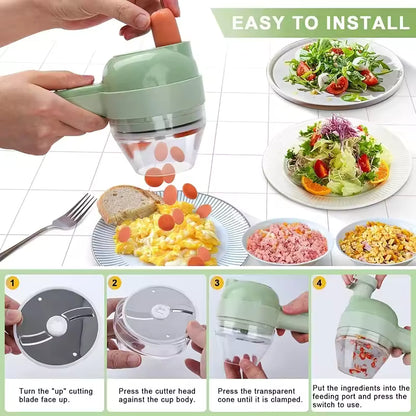 EASY TO INSTALL

1

Turn the "up" cutting blade face up.

2

Press the cutter head against the cup body.

3

Press the transparent cone until it is clamped.

4

Put the ingredients into the feeding port and press the switch to use.