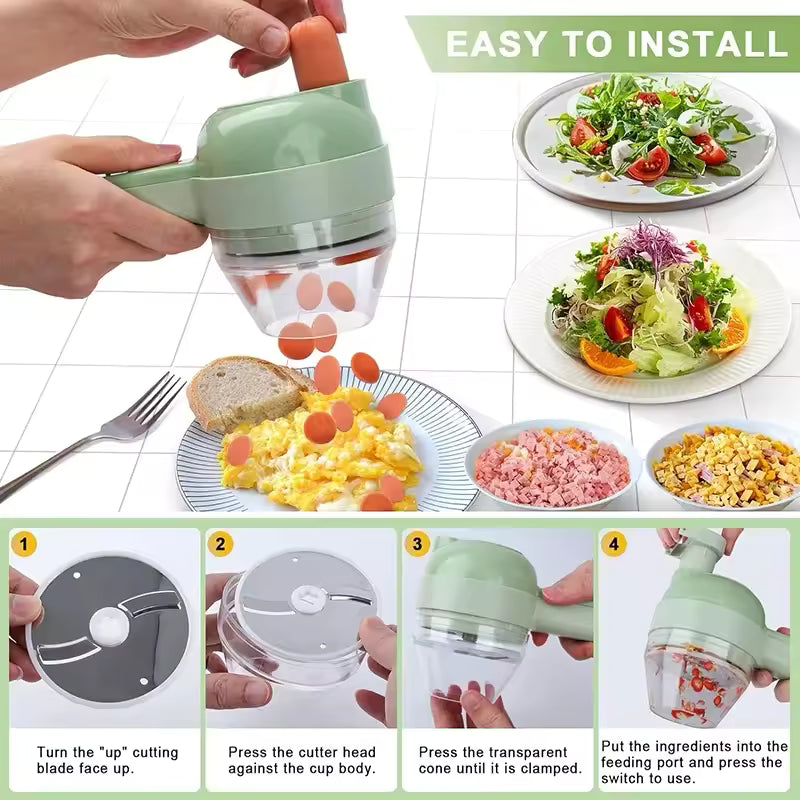 EASY TO INSTALL

1

Turn the "up" cutting blade face up.

2

Press the cutter head against the cup body.

3

Press the transparent cone until it is clamped.

4

Put the ingredients into the feeding port and press the switch to use.